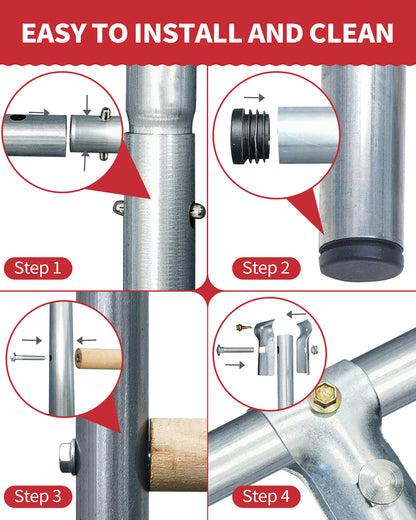 EASY TO INSTALL AND CLEAN

Step 1

Step 2

Step 3

Step 4